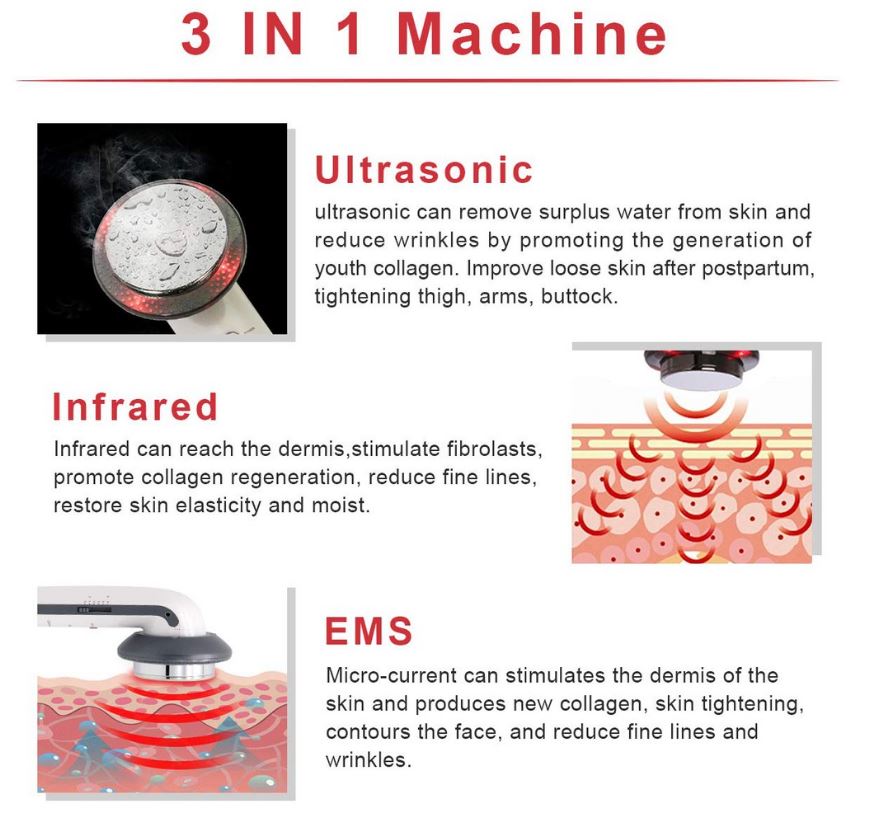 3 IN 1 Machine

Ultrasonic

ultrasonic can remove surplus water from skin and reduce wrinkles by promoting the generation of youth collagen. Improve loose skin after postpartum, tightening thigh, arms, buttock.

Infrared

Infrared can reach the dermis,stimulate fibrolasts, promote collagen regeneration, reduce fine lines, restore skin elasticity and moist.

EMS

Micro-current can stimulates the dermis of the skin and produces new collagen, skin tightening, contours the face, and reduce fine lines and wrinkles.